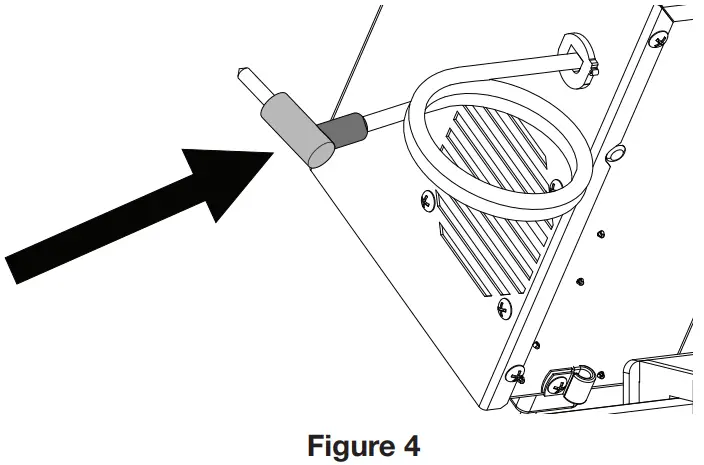 Figure 4