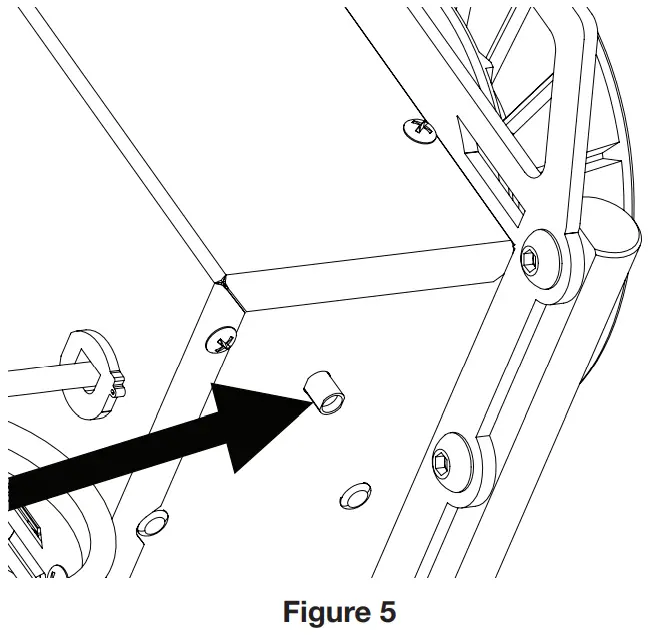 Figure 5