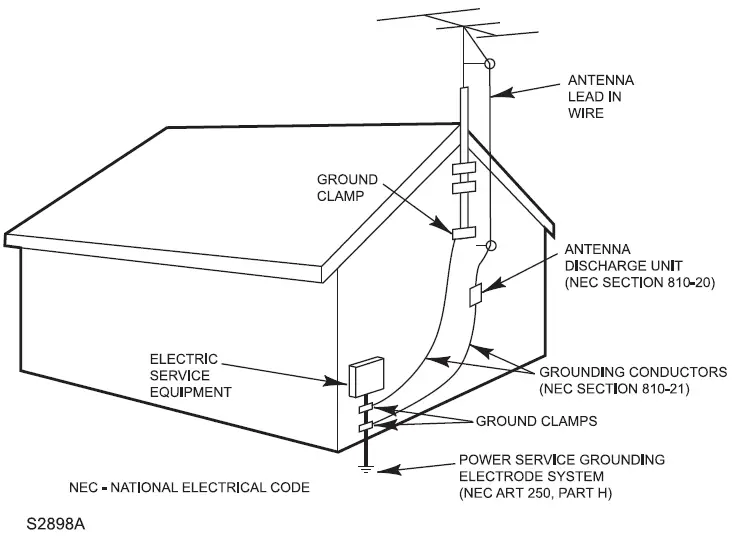 ANTENNA LEAD IN WIRE

GROUND CLAMP

ANTENNA DISCHARGE UNIT (NEC SECTION 810-20)

ELECTRIC SERVICE EQUIPMENT

GROUNDING CONDUCTORS (NEC SECTION 810-21)

GROUND CLAMPS

POWER SERVICE GROUNDING ELECTRODE SYSTEM (NEC ART 250, PART H)

NEC - NATIONAL ELECTRICAL CODE

S2898A