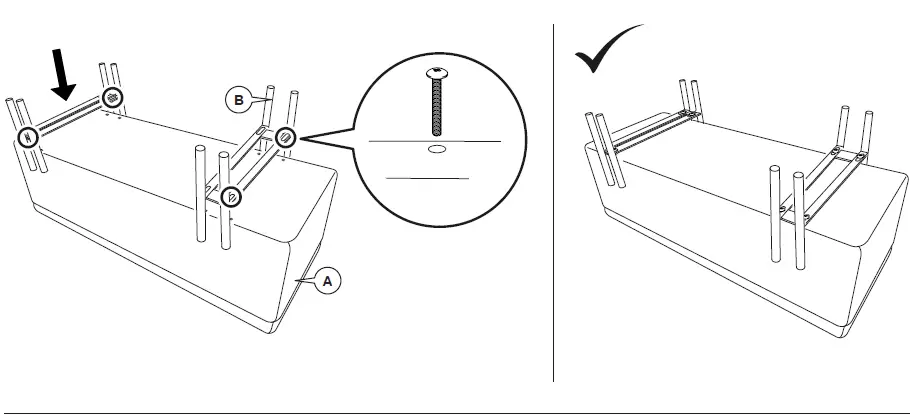 B

A