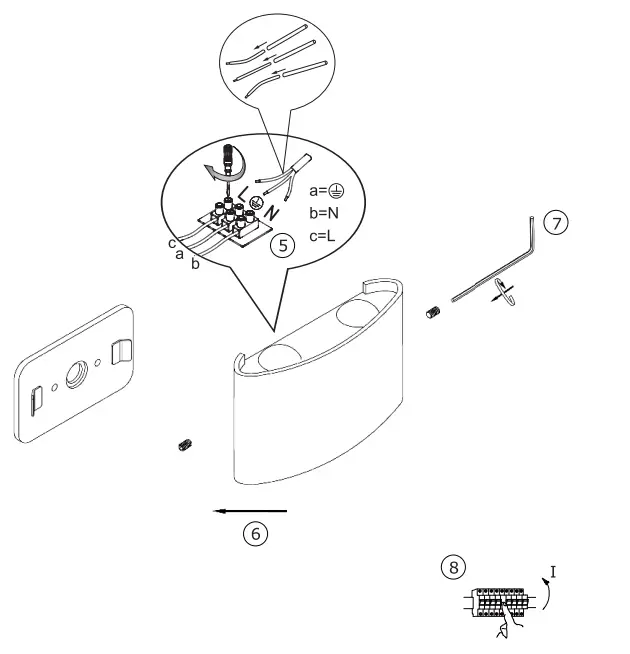 L
N
a=⏚
b=N
c=L
c
a
b
5
7
6
8
I