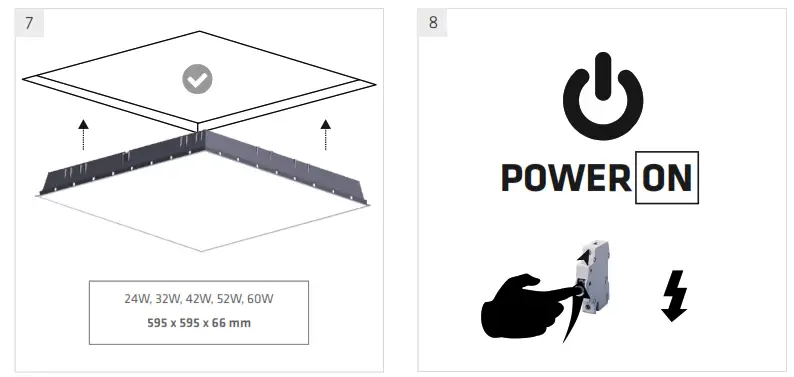 7

24W, 32W, 42W, 52W, 60W
595 x 595 x 66 mm

8

POWER ON