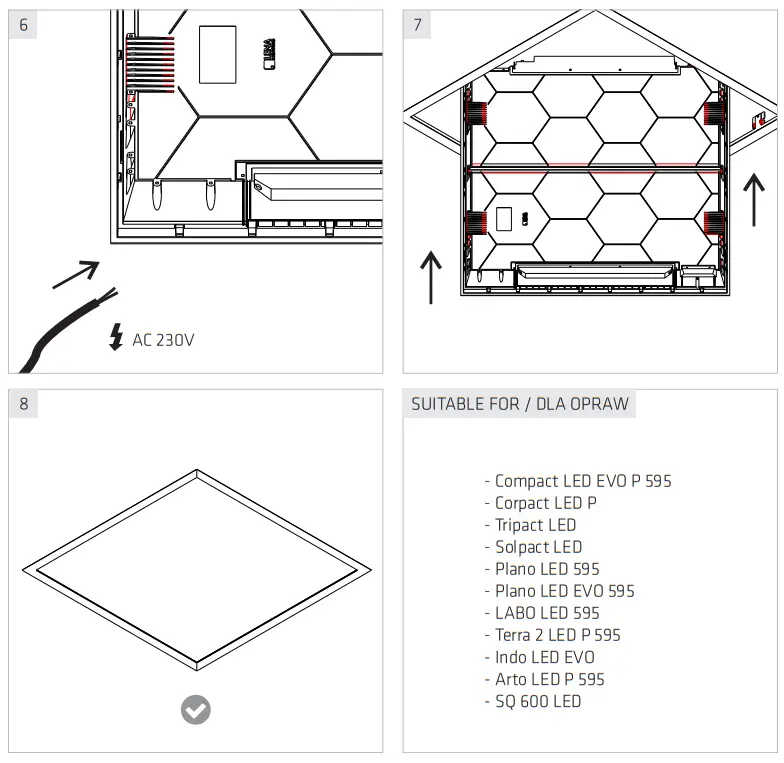 6

AC 230V

7

8

SUITABLE FOR / DLA OPRAW

- Compact LED EVO P 595
- Corpact LED P
- Tripact LED
- Solpact LED
- Plano LED 595
- Plano LED EVO 595
- LABO LED 595
- Terra 2 LED P 595
- Indo LED EVO
- Arto LED P 595
- SQ 600 LED