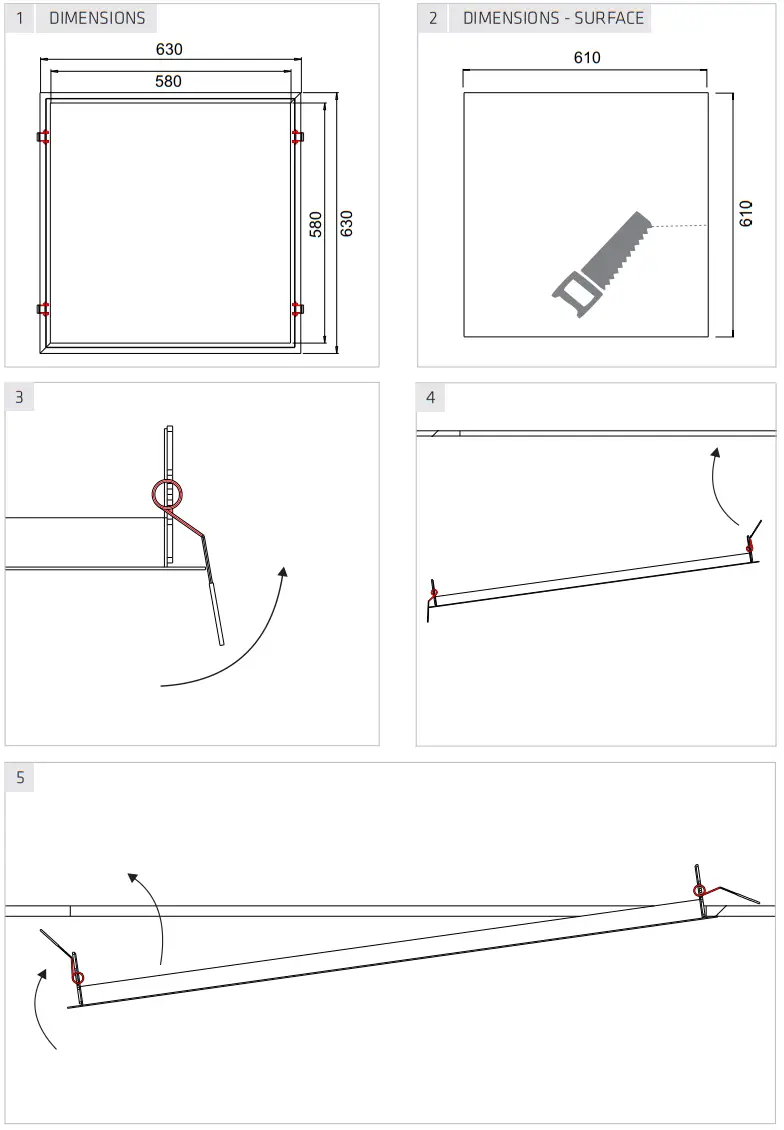 1 DIMENSIONS

630

580

580

630

2 DIMENSIONS - SURFACE

610

610

3

4

5