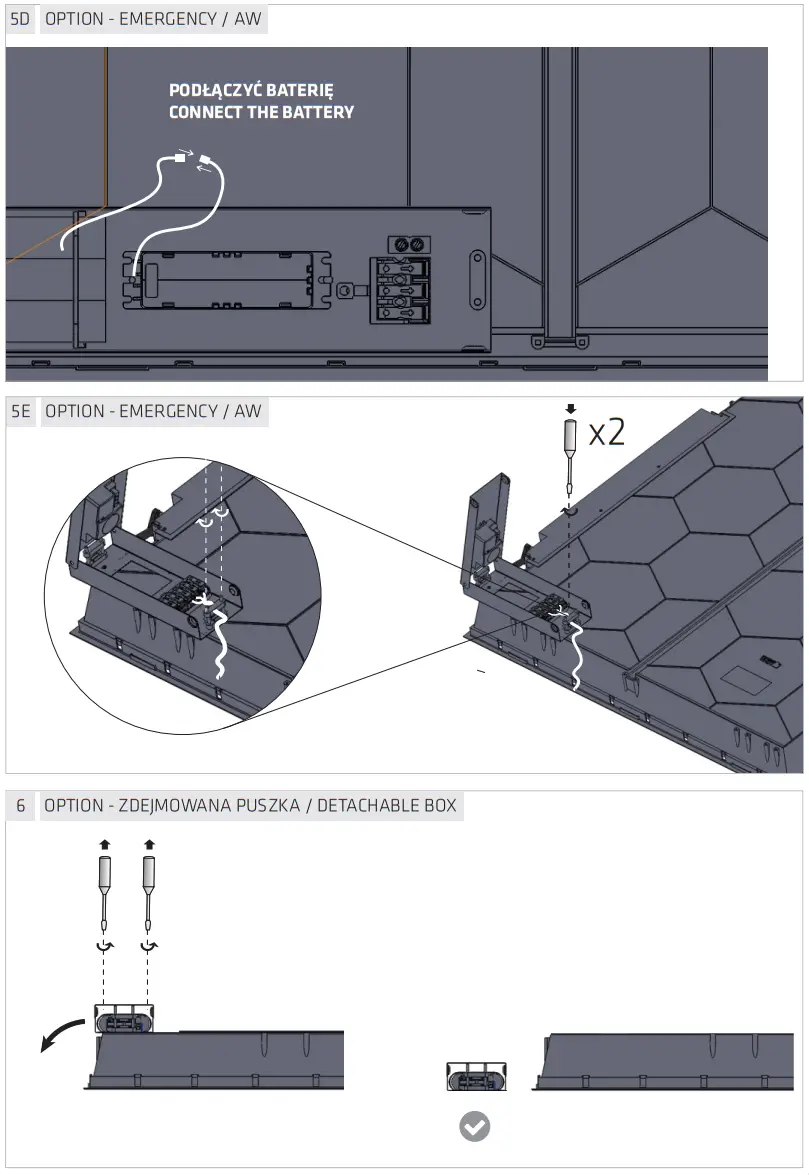 5D OPTION - EMERGENCY / AW

PODŁĄCZYĆ BATERIĘ
CONNECT THE BATTERY

5E OPTION - EMERGENCY / AW

x2

6 OPTION - ZDEJMOWANA PUSZKA / DETACHABLE BOX