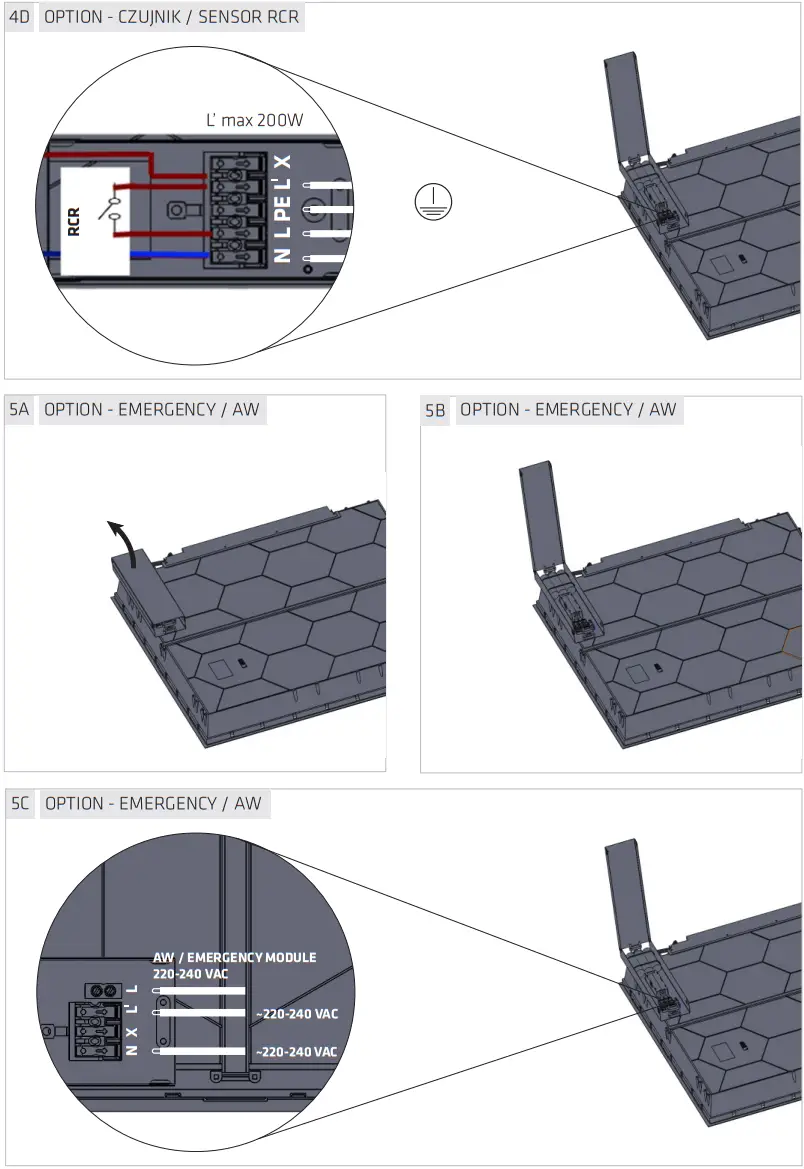 4D OPTION - CZUJNIK / SENSOR RCR

L' max 200W

RCR

N L PE L' X

5A OPTION - EMERGENCY / AW

5B OPTION - EMERGENCY / AW

5C OPTION - EMERGENCY / AW

AW / EMERGENCY MODULE
220-240 VAC

N X L' L

~220-240 VAC

~220-240 VAC