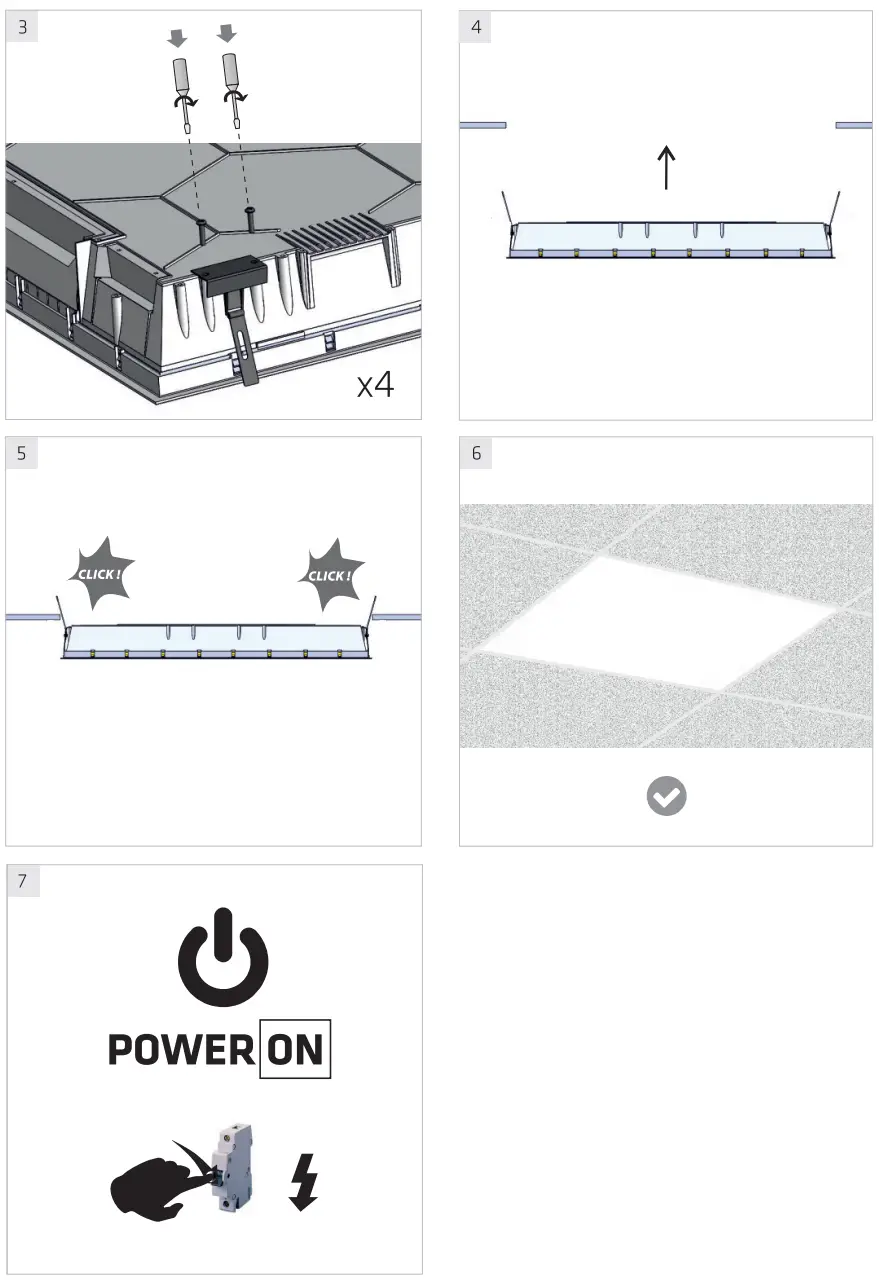 3

x4

4

5

CLICK !

CLICK !

6

7

POWER ON