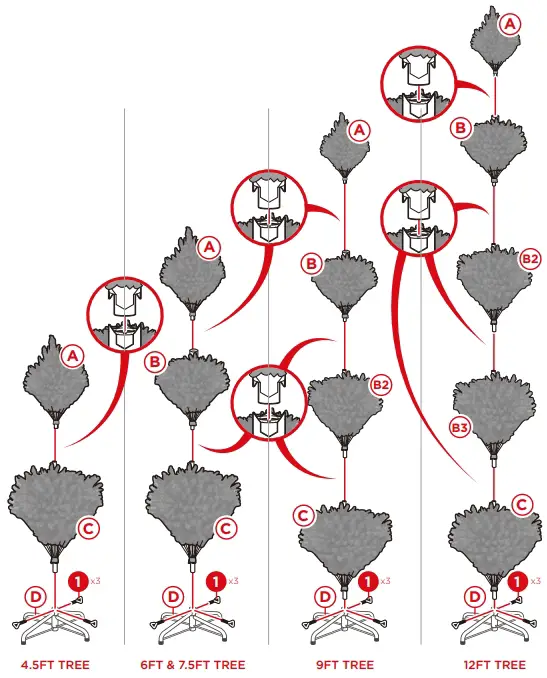 A
C
1 x3
D
4.5FT TREE

A
B
C
1 x3
D
6FT & 7.5FT TREE

A
B
B2
C
1 x3
D
9FT TREE

A
B
B2
B3
C
1 x3
D
12FT TREE