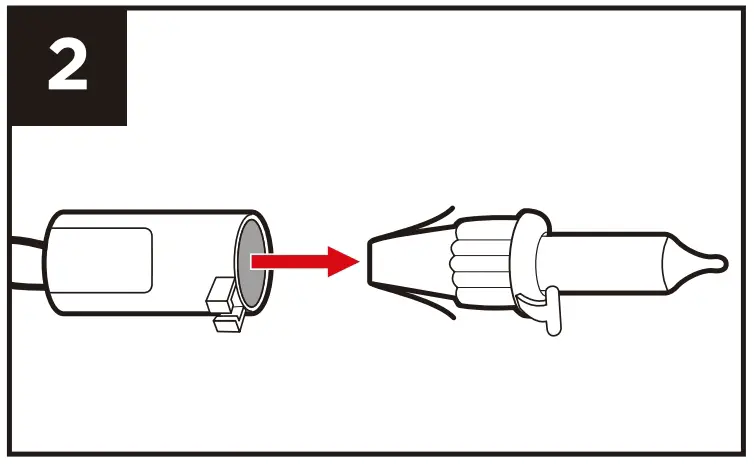 2