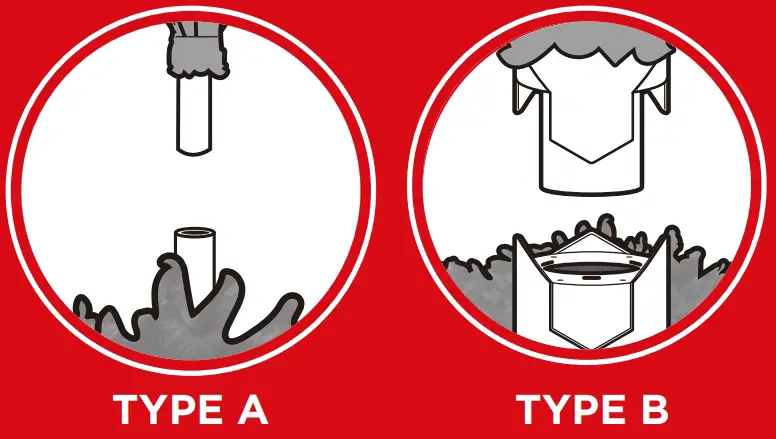 TYPE A

TYPE B