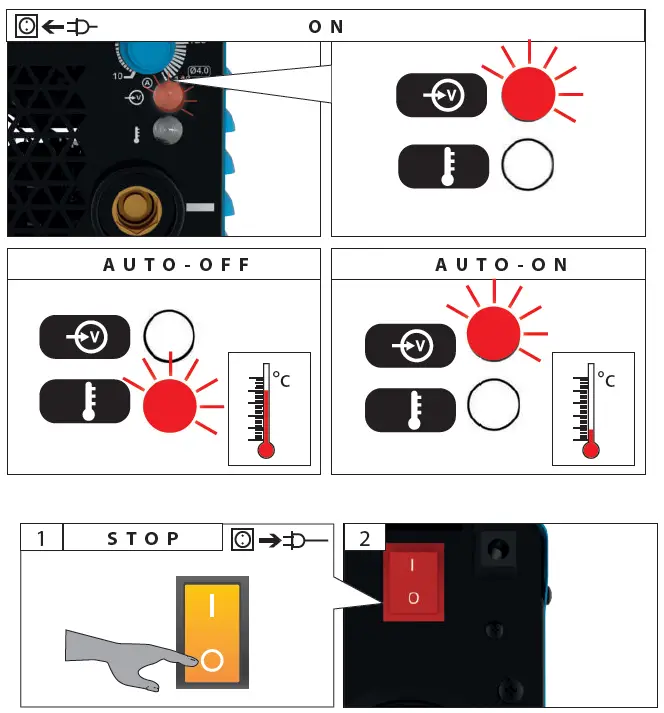 ON

10
A
Ø4.0
V

V

AUTO-OFF

V
°C

AUTO-ON

V
°C

1 STOP

I
O

2

I
O