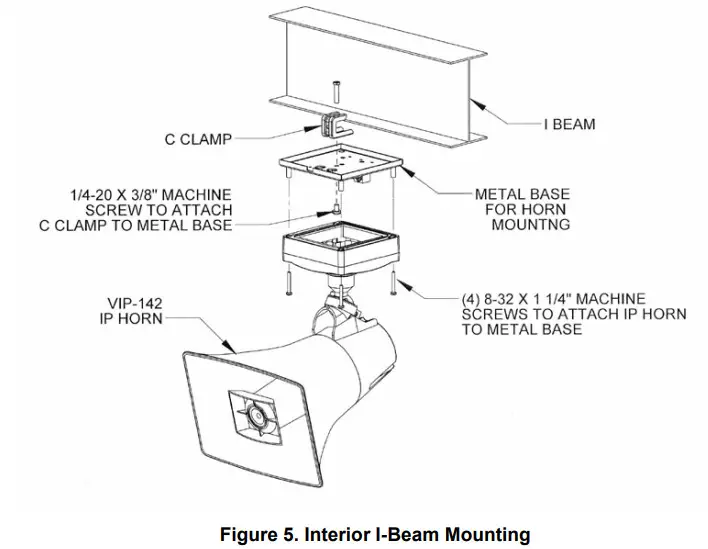 I BEAM

C CLAMP

1/4-20 X 3/8" MACHINE SCREW TO ATTACH C CLAMP TO METAL BASE

METAL BASE FOR HORN MOUNTNG

VIP-142 IP HORN

(4) 8-32 X 1 1/4" MACHINE SCREWS TO ATTACH IP HORN TO METAL BASE

Figure 5. Interior I-Beam Mounting