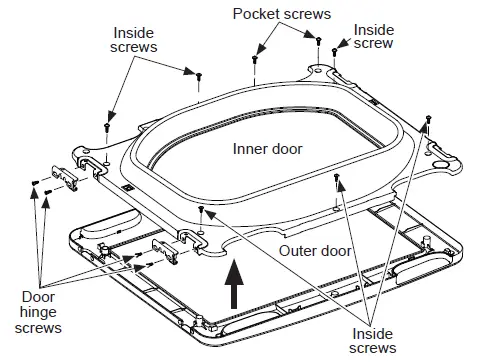 Pocket screws

Inside screws

Inside screw

Inner door

Outer door

Door hinge screws

Inside screws