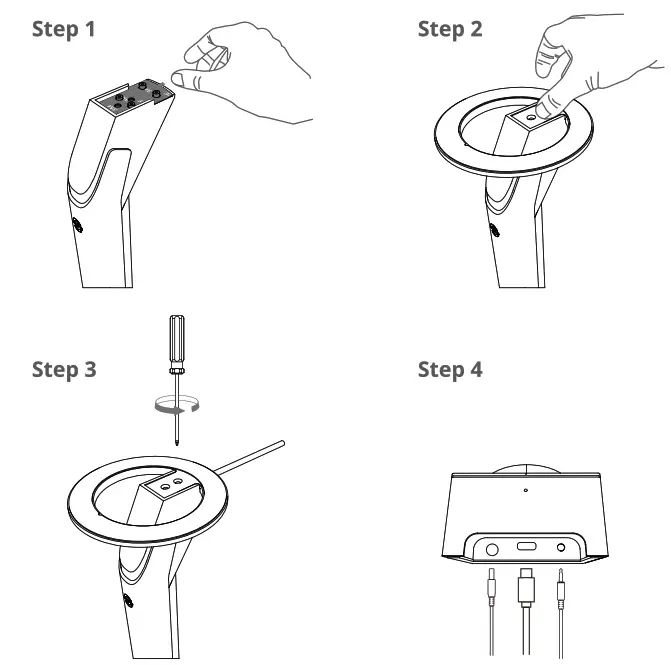 Step 1

Step 2

Step 3

Step 4