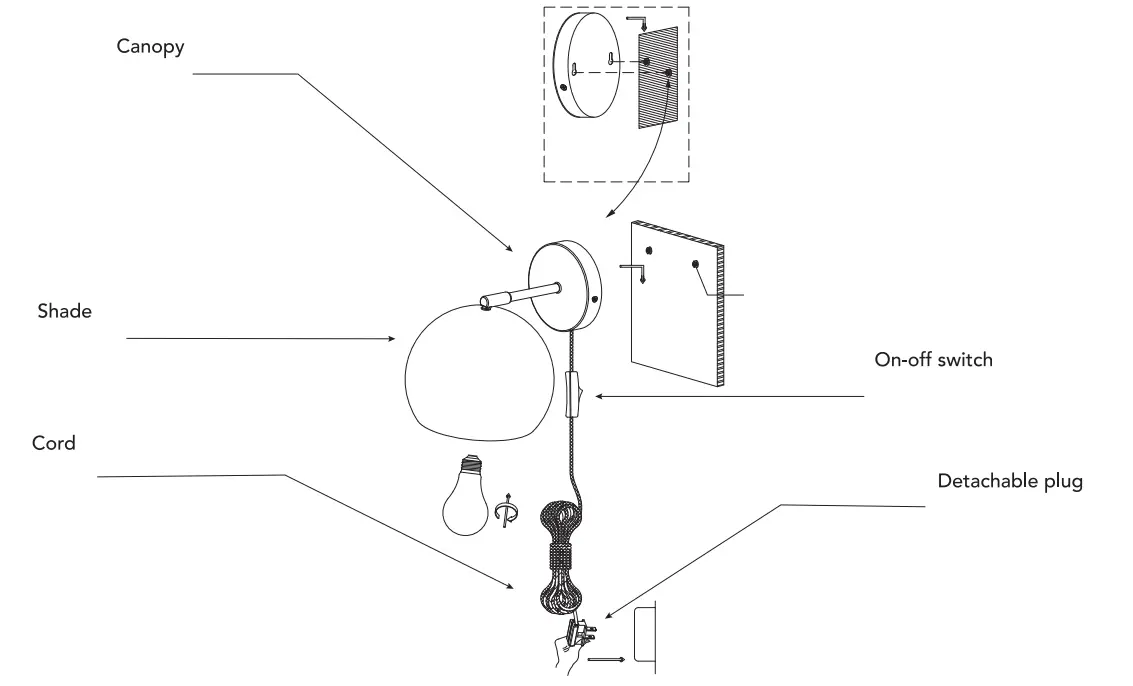 Canopy

Shade

On-off switch

Cord

Detachable plug