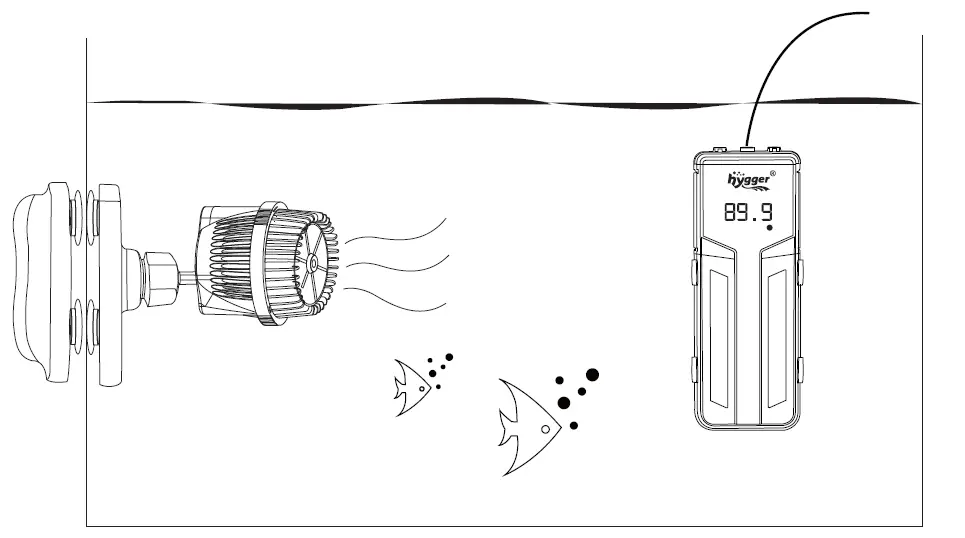 hygger®
89.9