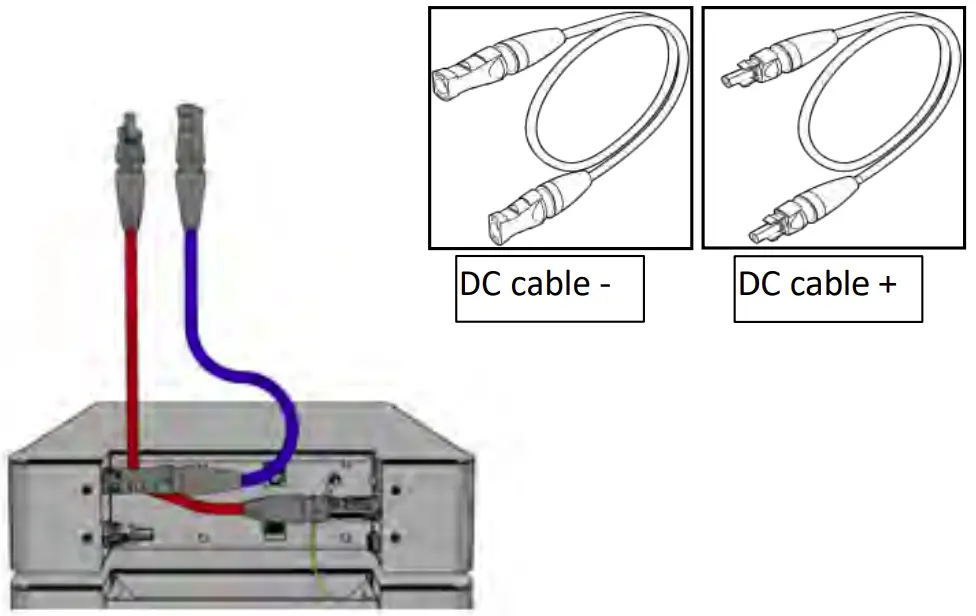 DC cable -

DC cable +