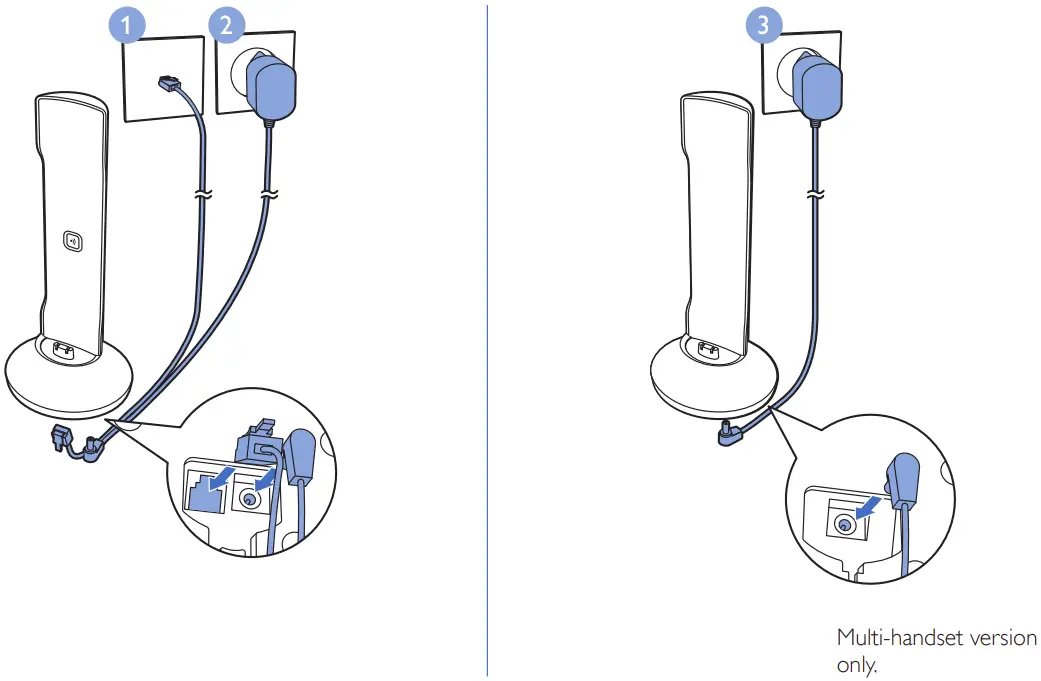 1
2
3

Multi-handset version only.