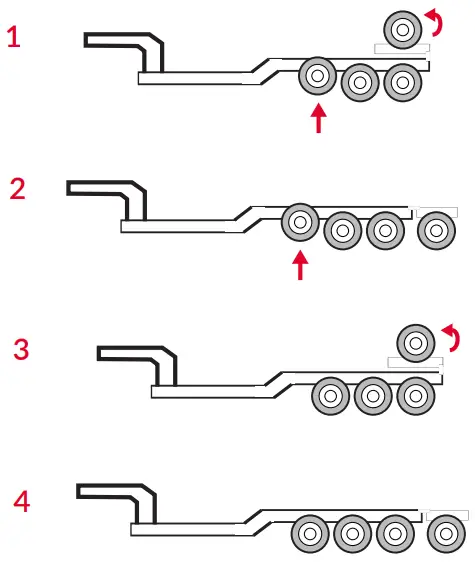 1

2

3

4