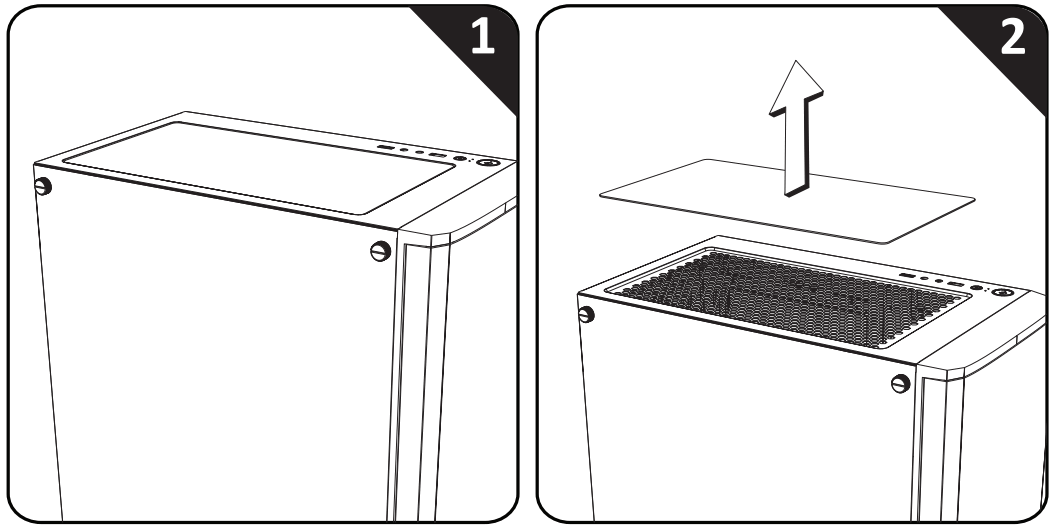 1

2