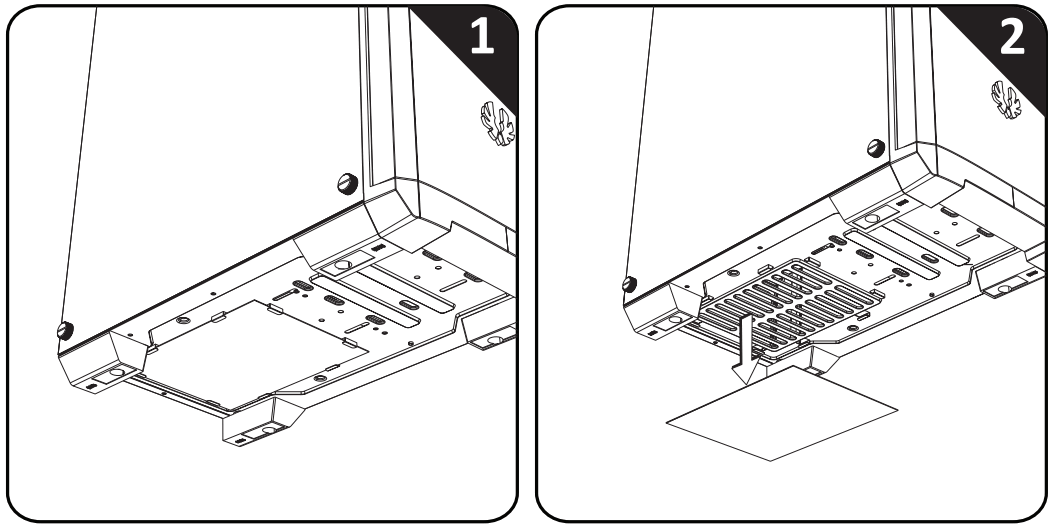 1

2