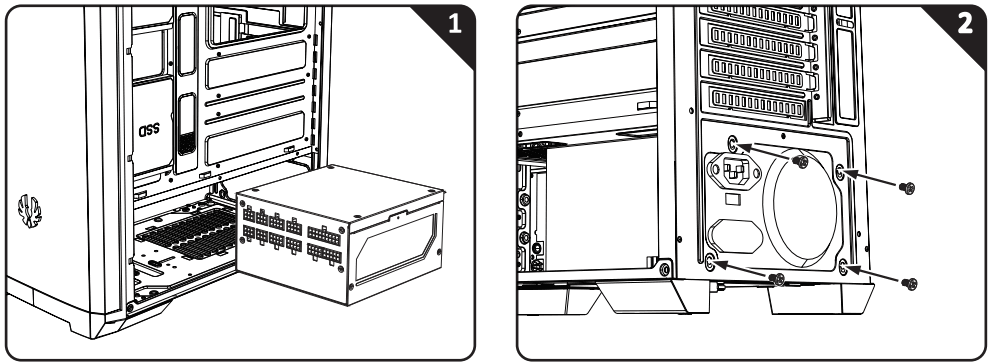 1

SSD

2