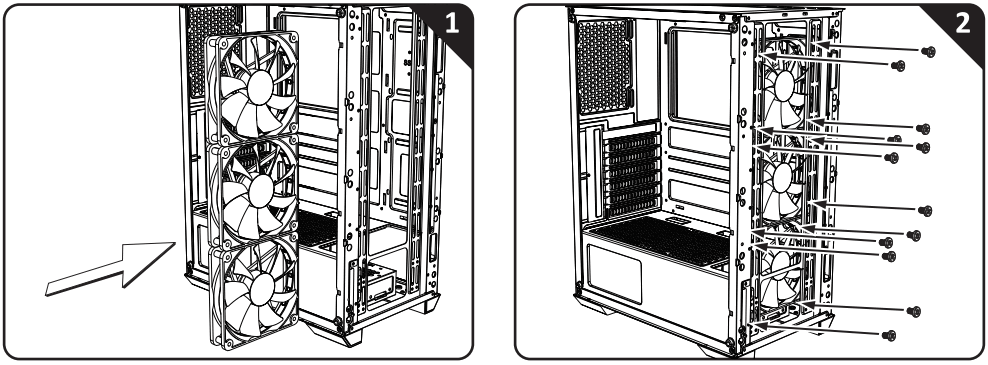 1

2