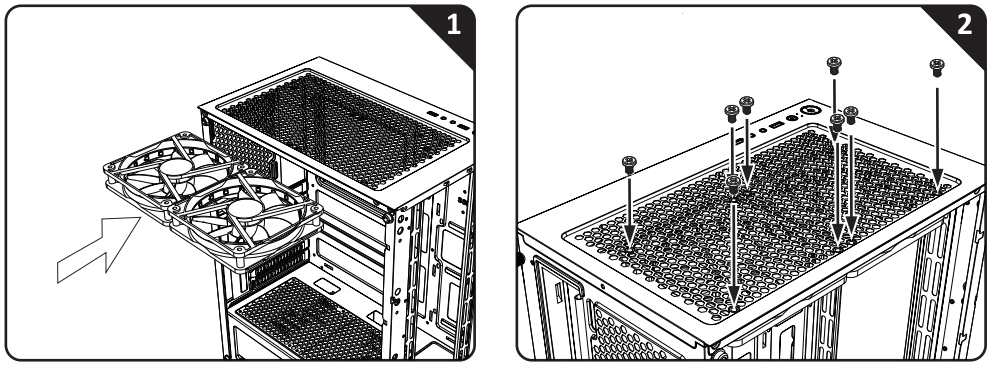 1

2