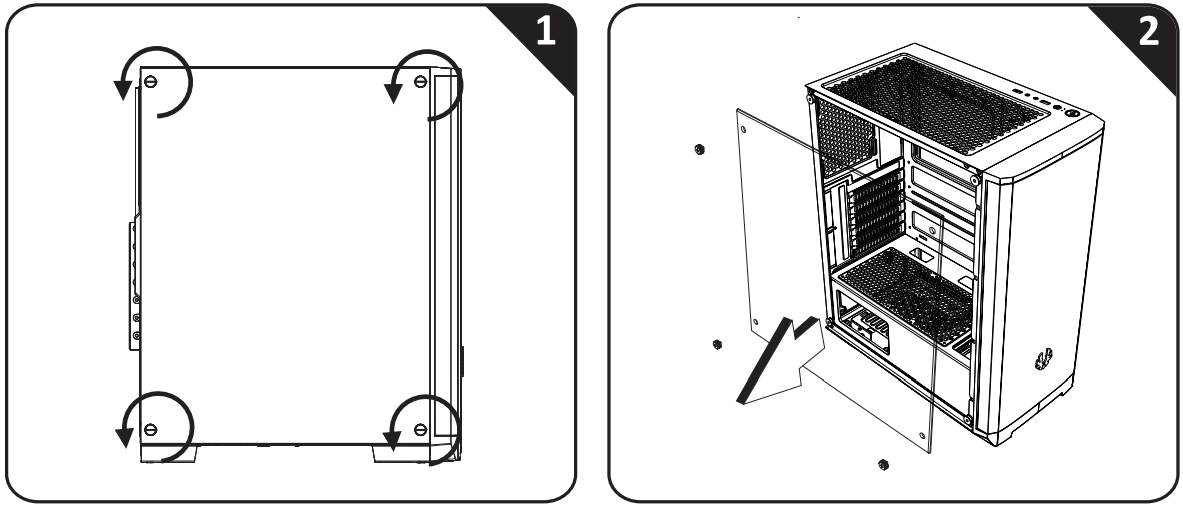 1

2