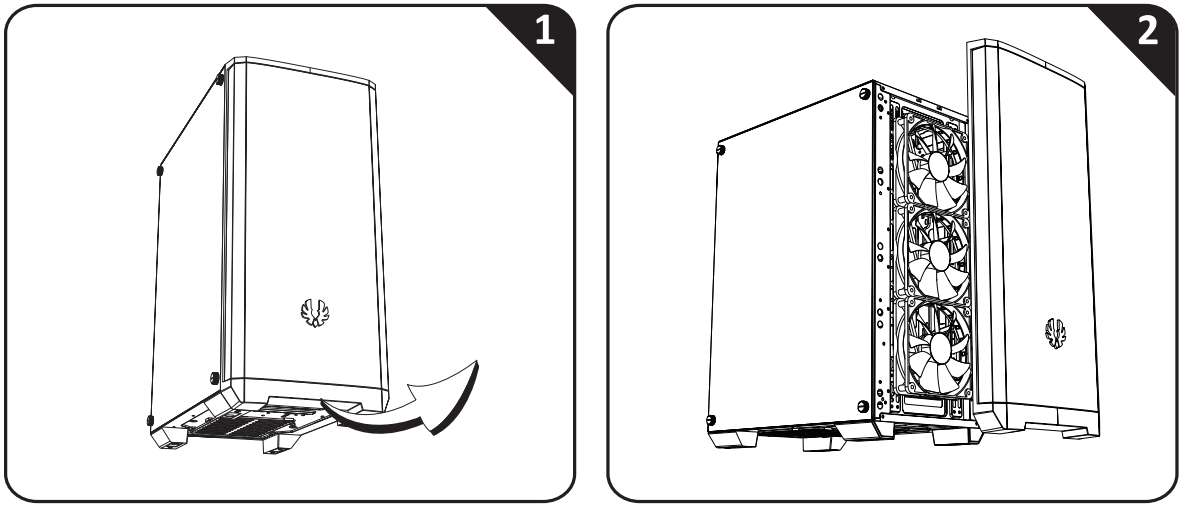 1

2