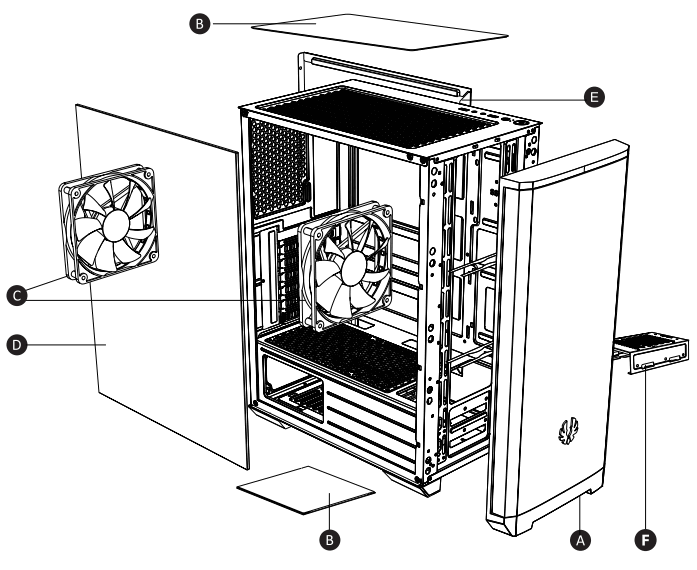 B
E
C
D
B
A
F