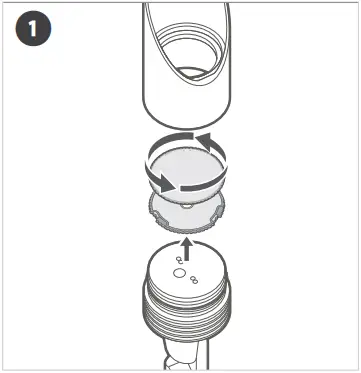 1