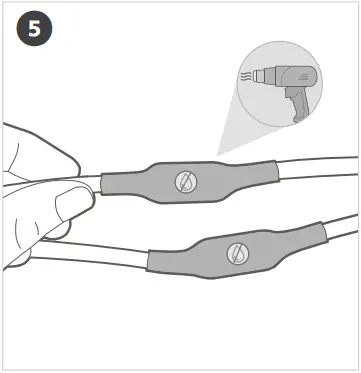 5