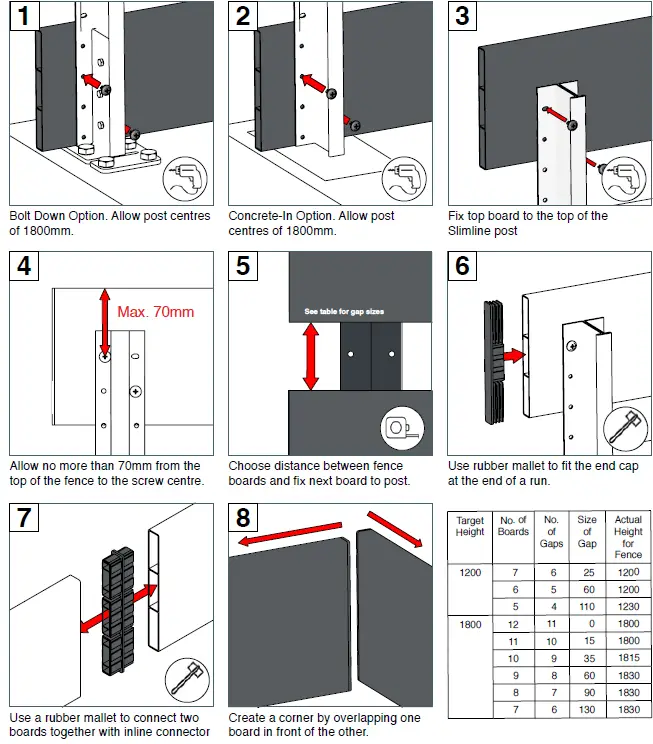 1

Bolt Down Option. Allow post centres of 1800mm.

2

Concrete-In Option. Allow post centres of 1800mm.

3

Fix top board to the top of the Slimline post

4

Max. 70mm

Allow no more than 70mm from the top of the fence to the screw centre.

5

See table for gap sizes

Choose distance between fence boards and fix next board to post.

6

Use rubber mallet to fit the end cap at the end of a run.

7

Use a rubber mallet to connect two boards together with inline connector

8

Create a corner by overlapping one board in front of the other.

| Target Height | No. of Boards | No. of Gaps | Size of Gap | Actual Height for Fence |
|---|---|---|---|---|
| 1200 | 7 | 6 | 25 | 1200 |
| | 6 | 5 | 60 | 1200 |
| | 5 | 4 | 110 | 1230 |
| 1800 | 12 | 11 | 0 | 1800 |
| | 11 | 10 | 15 | 1800 |
| | 10 | 9 | 35 | 1815 |
| | 9 | 8 | 60 | 1830 |
| | 8 | 7 | 90 | 1830 |
| | 7 | 6 | 130 | 1830 |