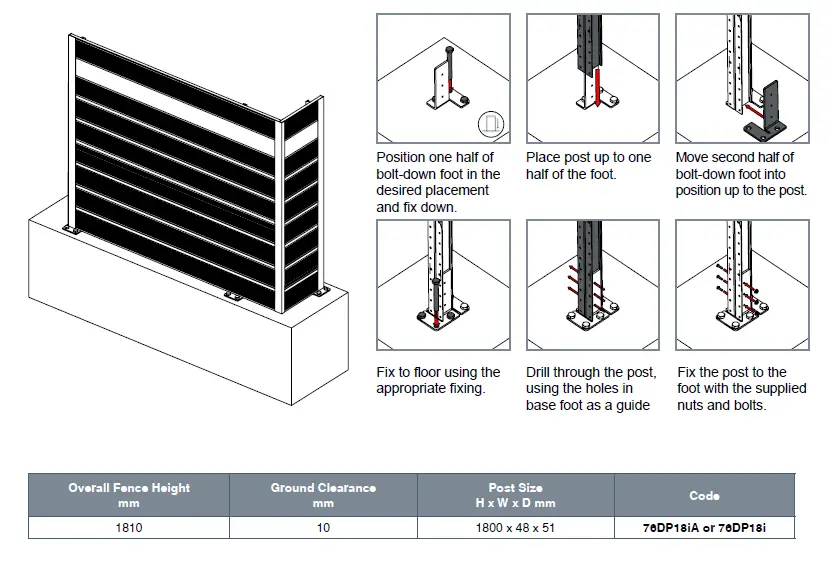 Position one half of bolt-down foot in the desired placement and fix down.

Place post up to one half of the foot.

Move second half of bolt-down foot into position up to the post.

Fix to floor using the appropriate fixing.

Drill through the post, using the holes in base foot as a guide

Fix the post to the foot with the supplied nuts and bolts.

| Overall Fence Height mm | Ground Clearance mm | Post Size H x W x D mm | Code |
|---|---|---|---|
| 1810 | 10 | 1800 x 48 x 51 | 76DP18iA or 76DP18i |