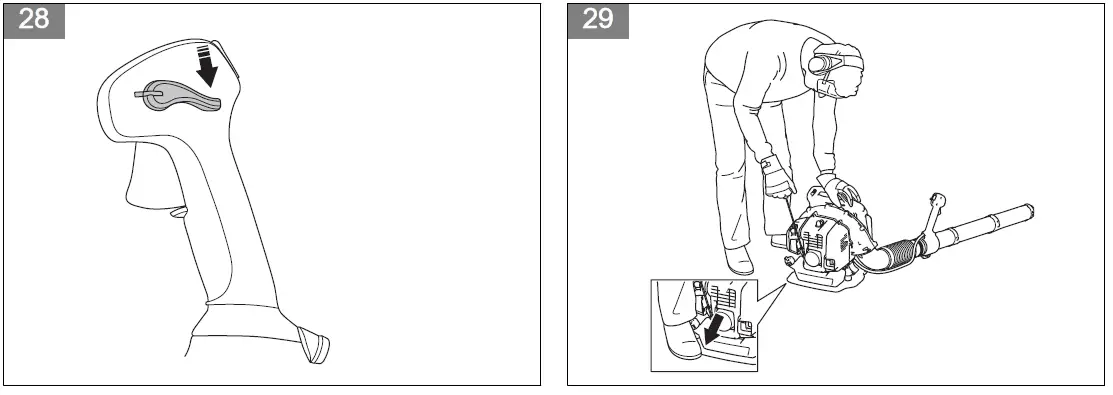 28

29