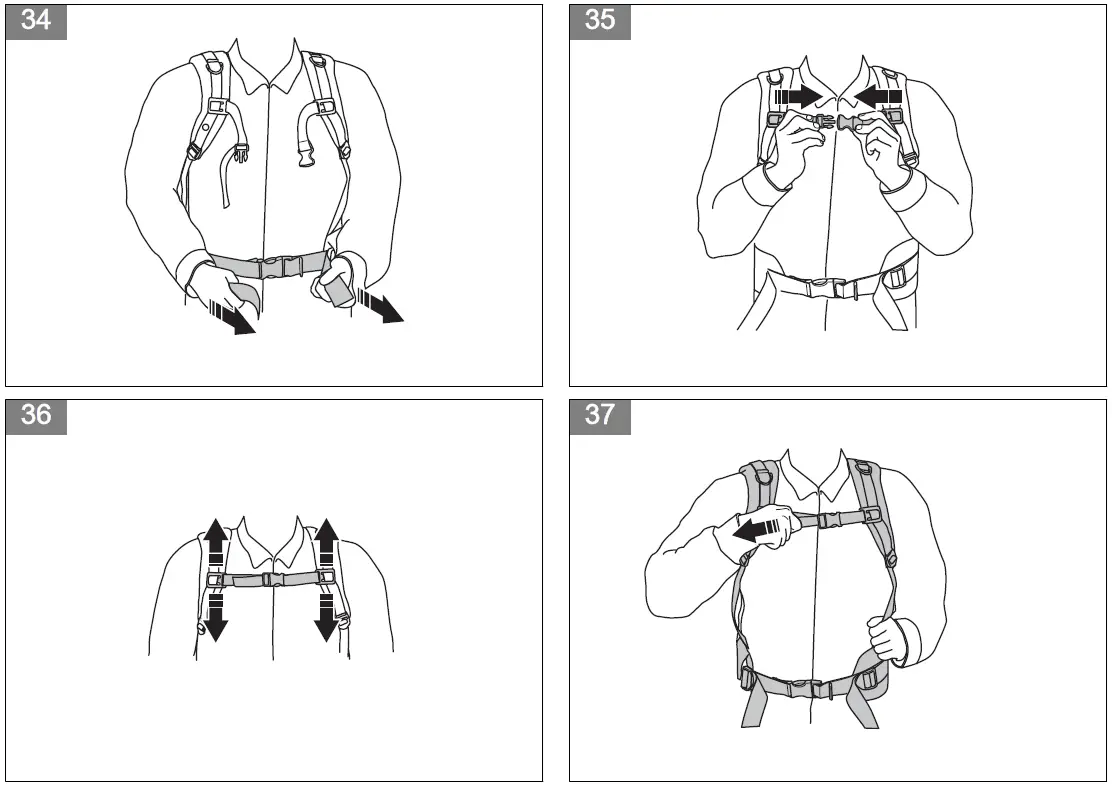 34

35

36

37