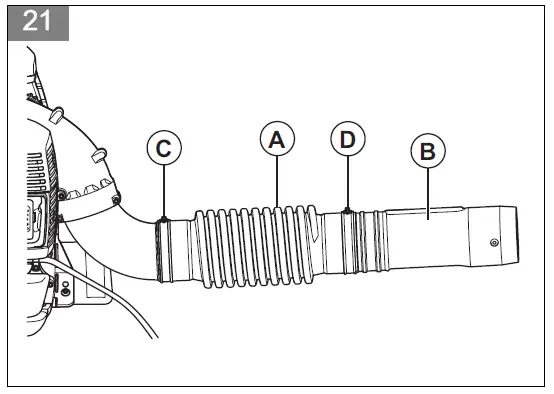 21

C

A

D

B