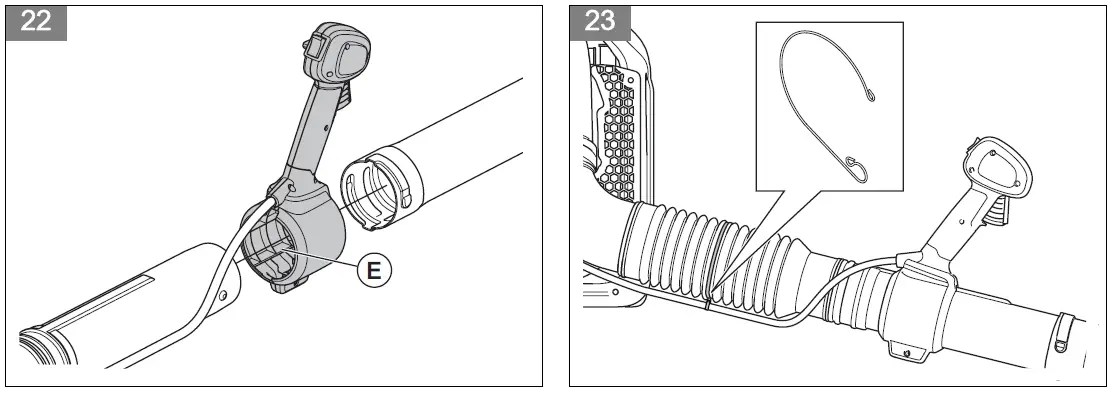 22

E

23