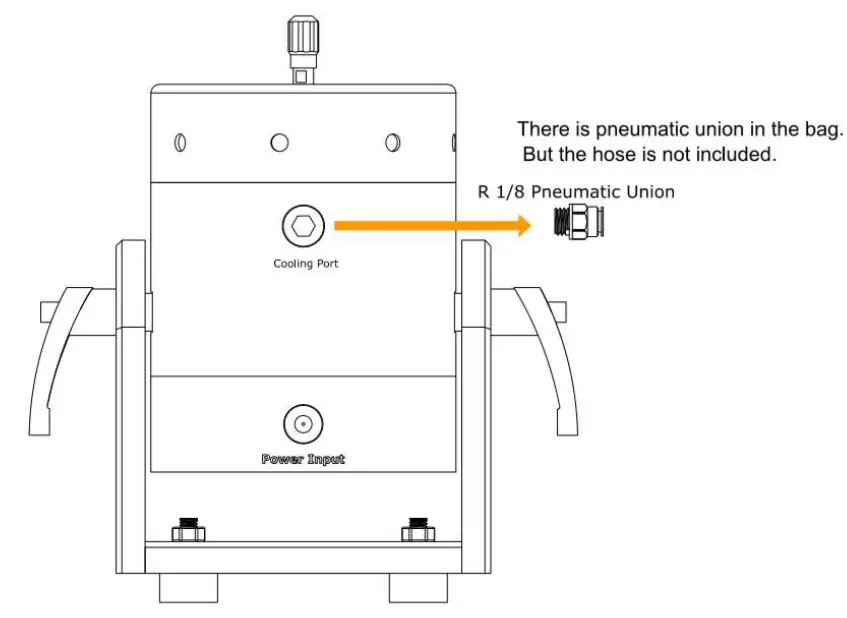 There is pneumatic union in the bag.
But the hose is not included.

R 1/8 Pneumatic Union

Cooling Port

Power Input