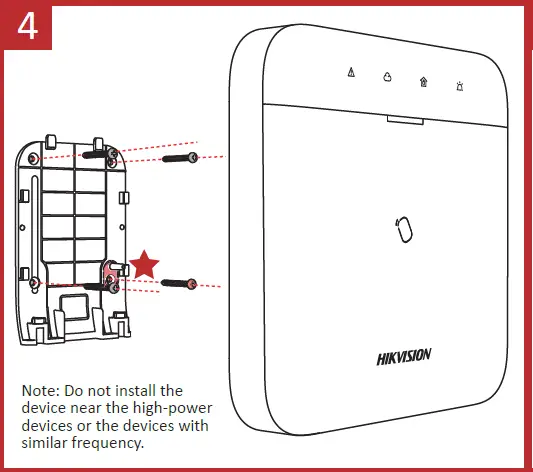 4

HIKVISION

Note: Do not install the device near the high-power devices or the devices with similar frequency.