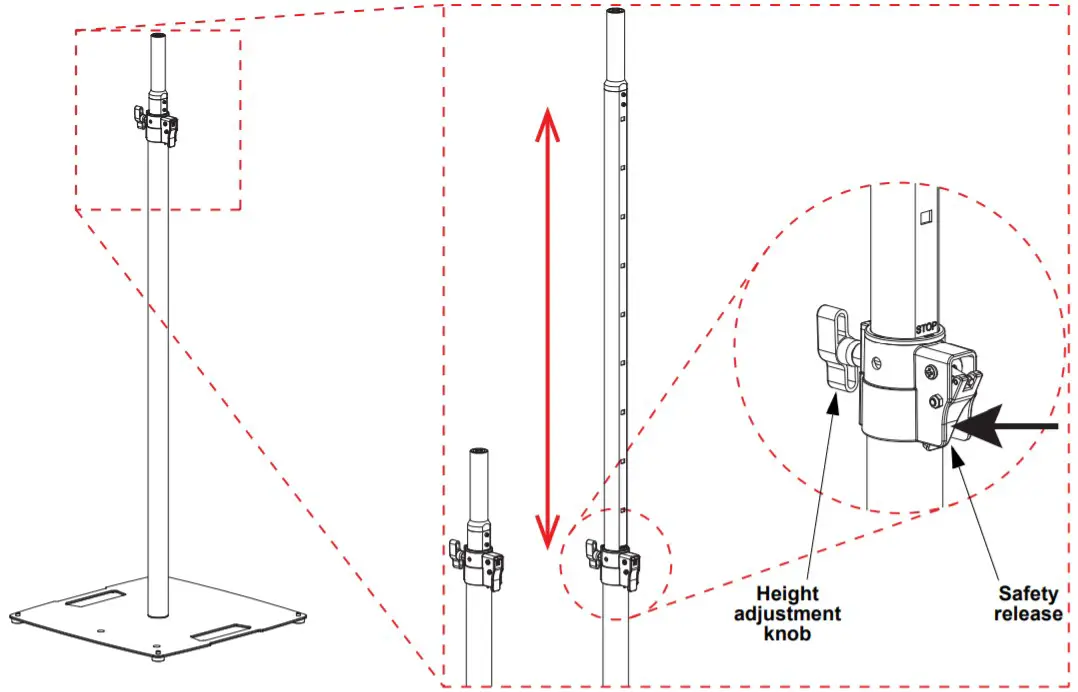 STOP

Height adjustment knob

Safety release