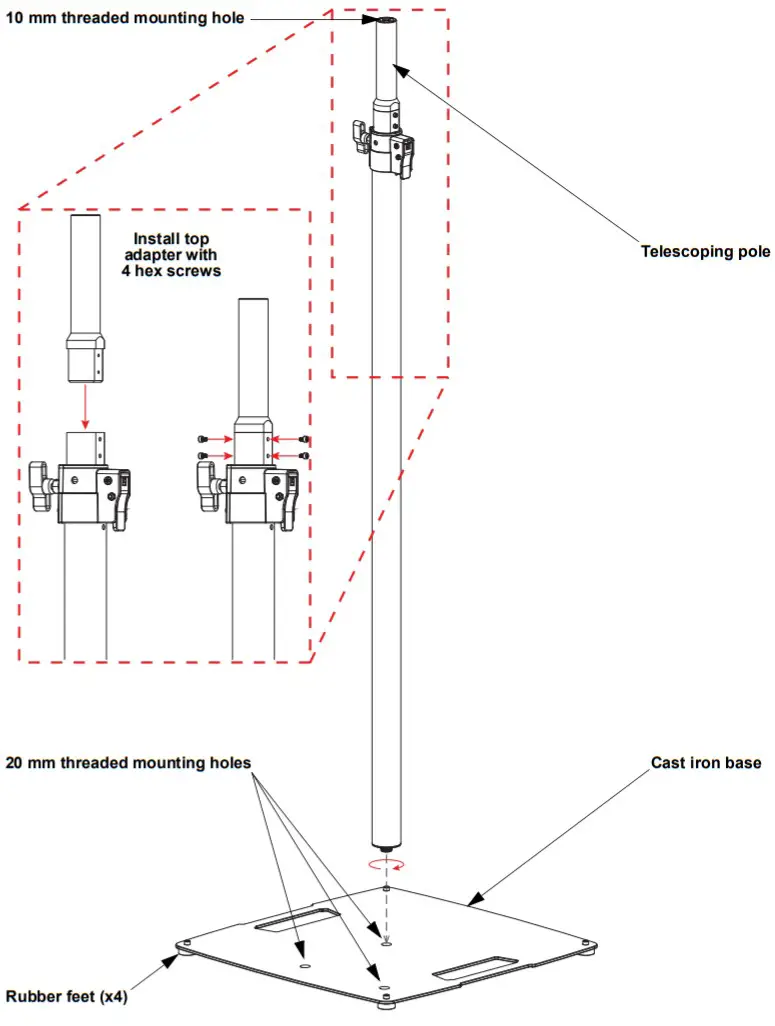 10 mm threaded mounting hole

Install top adapter with 4 hex screws

Telescoping pole

20 mm threaded mounting holes

Cast iron base

Rubber feet (x4)