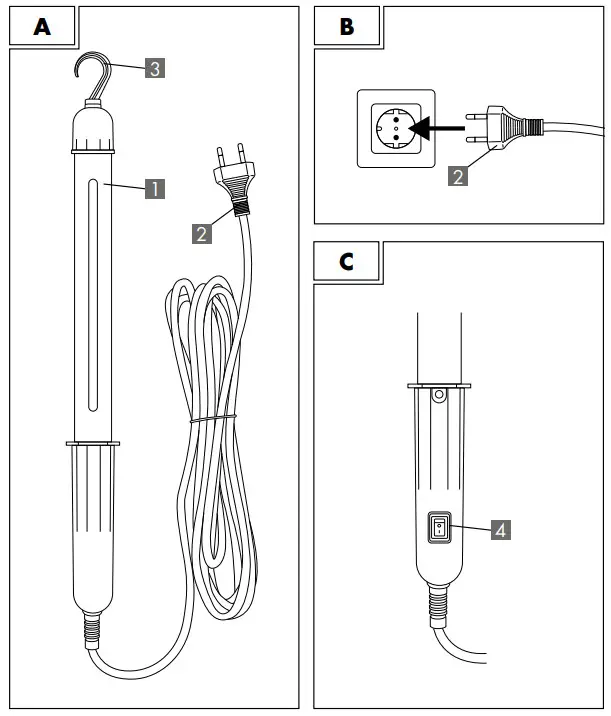 A
3
1
2
B
2
C
4