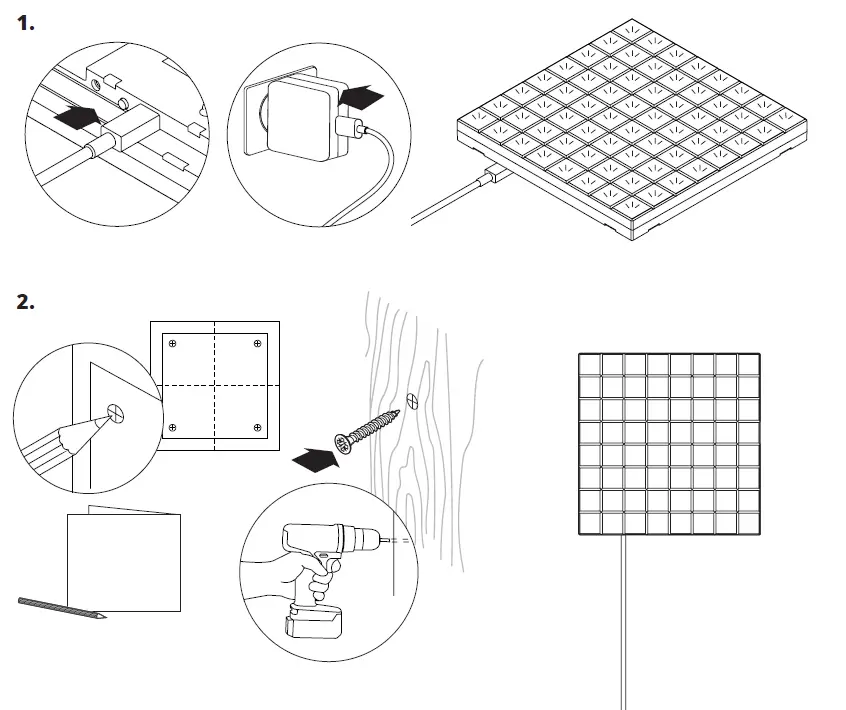 1.

2.