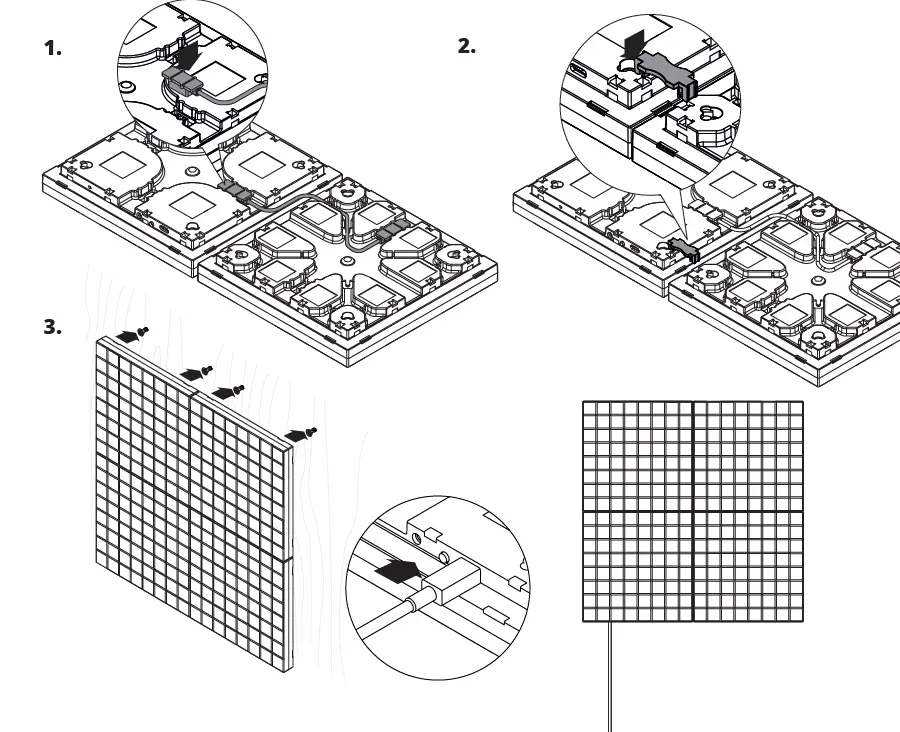 1.

2.

3.