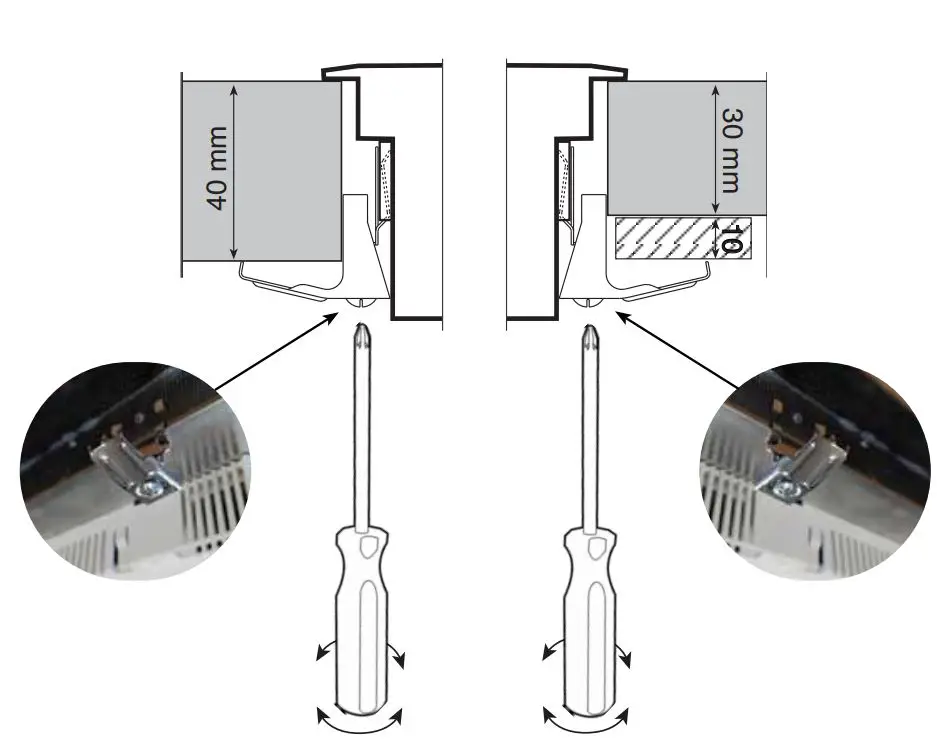 40 mm

30 mm

10