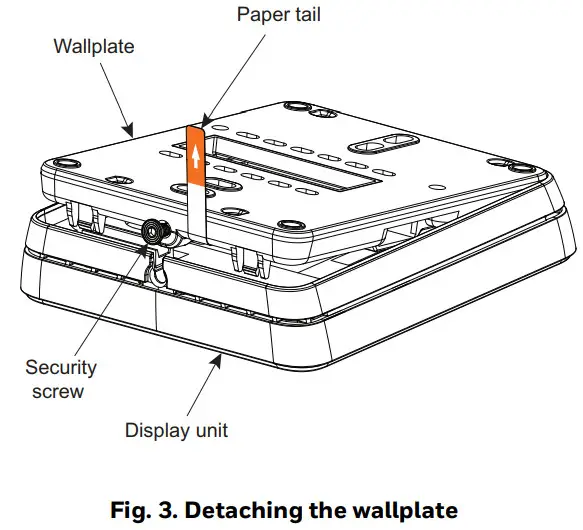 Paper tail

Wallplate

Security screw

Display unit

Fig. 3. Detaching the wallplate