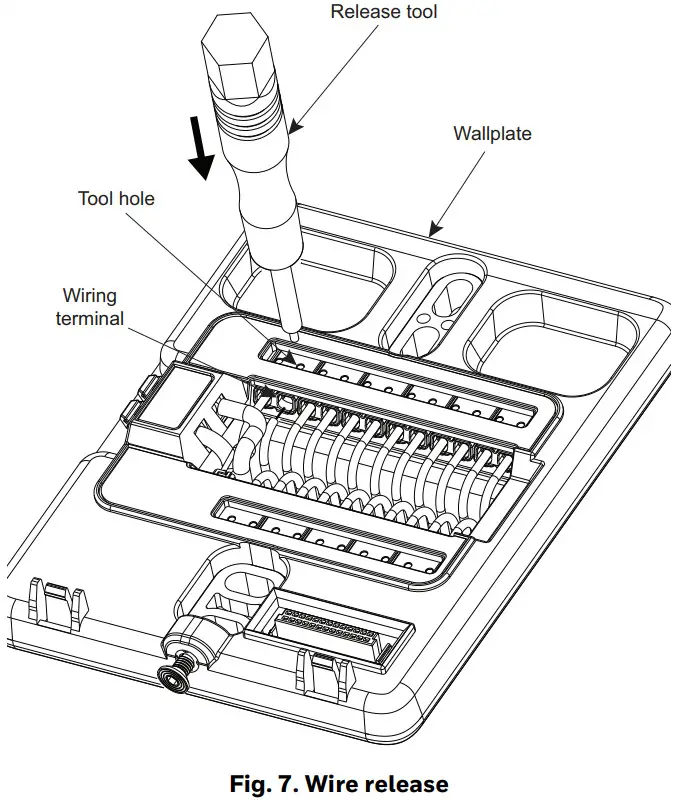 Release tool

Wallplate

Tool hole

Wiring terminal

Fig. 7. Wire release