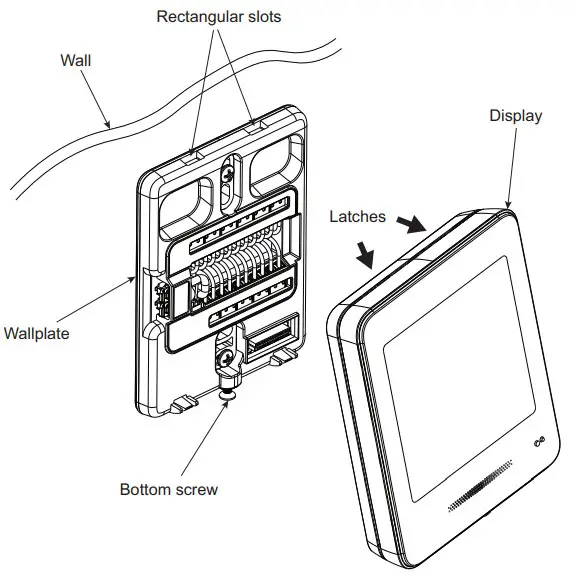 Rectangular slots

Wall

Display

Latches

Wallplate

Bottom screw